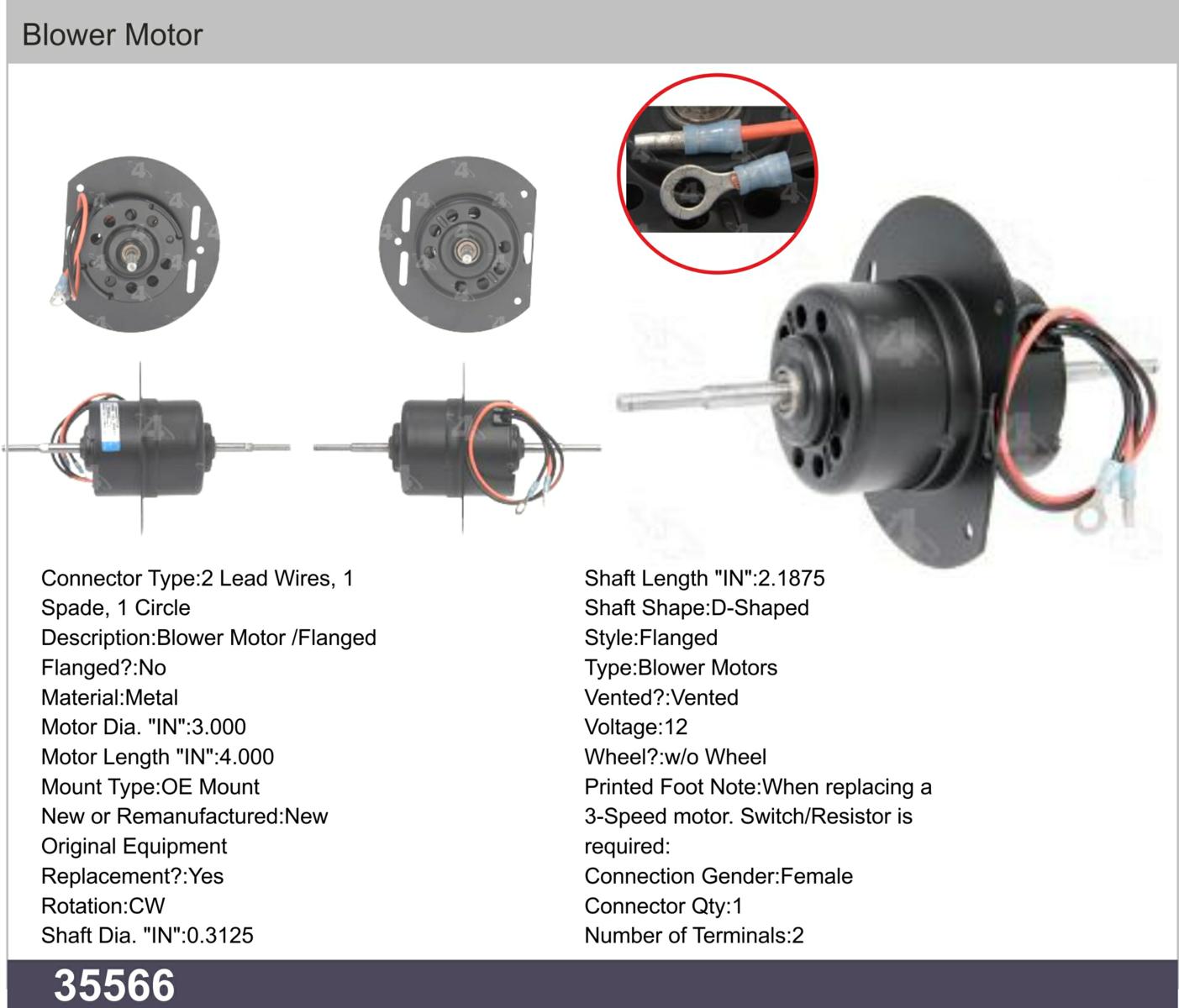 Blower Motor

Connector Type:2 Lead Wires, 1 Spade, 1 Circle
Description:Blower Motor /Flanged
Flanged?:No
Material:Metal
Motor Dia. "IN":3.000
Motor Length "IN":4.000
Mount Type:OE Mount
New or Remanufactured:New
Original Equipment Replacement?:Yes
Rotation:CW
Shaft Dia. "IN":0.3125

Shaft Length "IN":2.1875
Shaft Shape:D-Shaped
Style:Flanged
Type:Blower Motors
Vented?:Vented
Voltage:12
Wheel?:w/o Wheel
Printed Foot Note:When replacing a 3-Speed motor. Switch/Resistor is required:
Connection Gender:Female
Connector Qty:1
Number of Terminals:2

35566