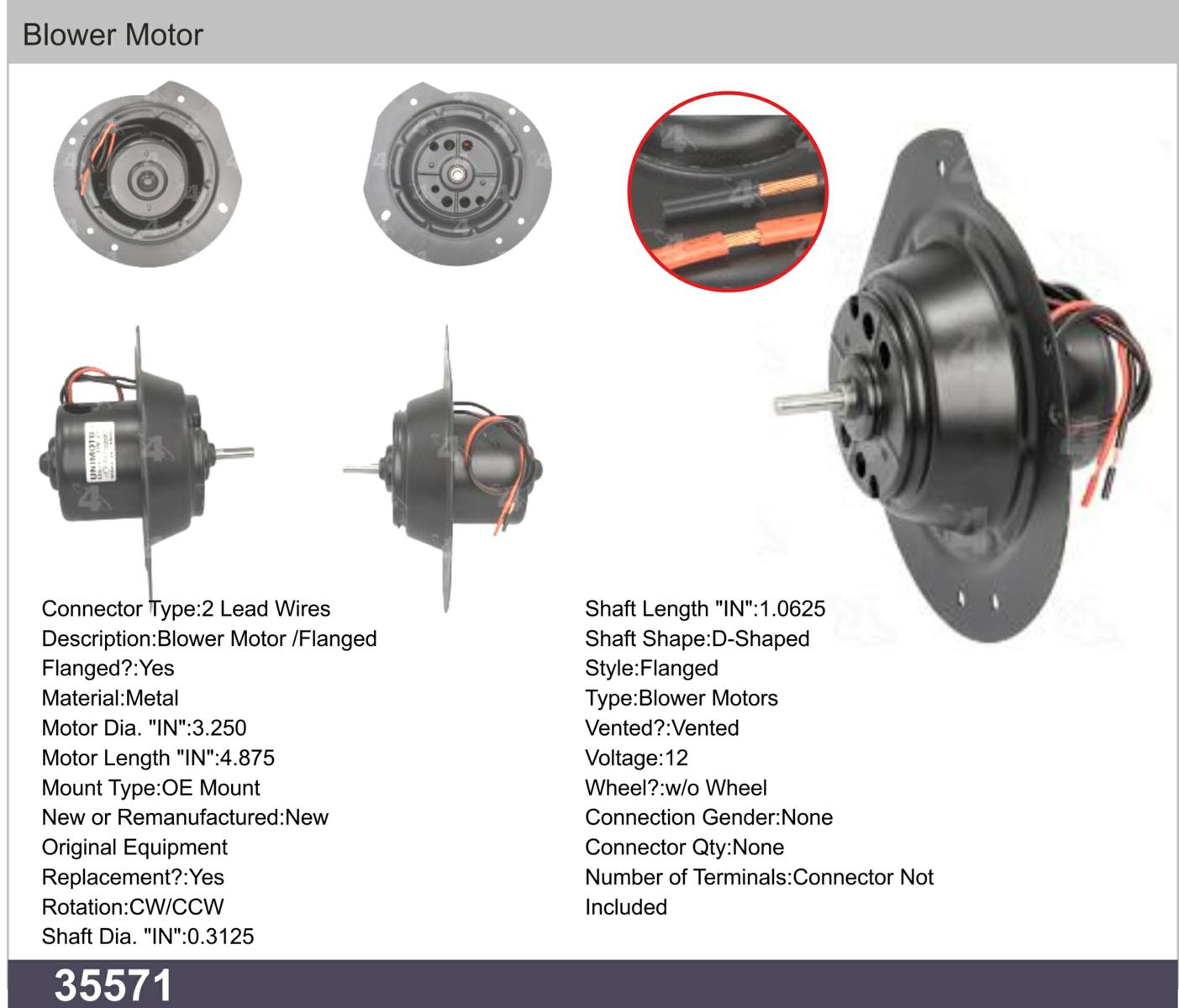 Blower Motor

UNIMOTO

Connector Type:2 Lead Wires
Description:Blower Motor /Flanged
Flanged?:Yes
Material:Metal
Motor Dia. "IN":3.250
Motor Length "IN":4.875
Mount Type:OE Mount
New or Remanufactured:New
Original Equipment
Replacement?:Yes
Rotation:CW/CCW
Shaft Dia. "IN":0.3125

Shaft Length "IN":1.0625
Shaft Shape:D-Shaped
Style:Flanged
Type:Blower Motors
Vented?:Vented
Voltage:12
Wheel?:w/o Wheel
Connection Gender:None
Connector Qty:None
Number of Terminals:Connector Not Included

35571