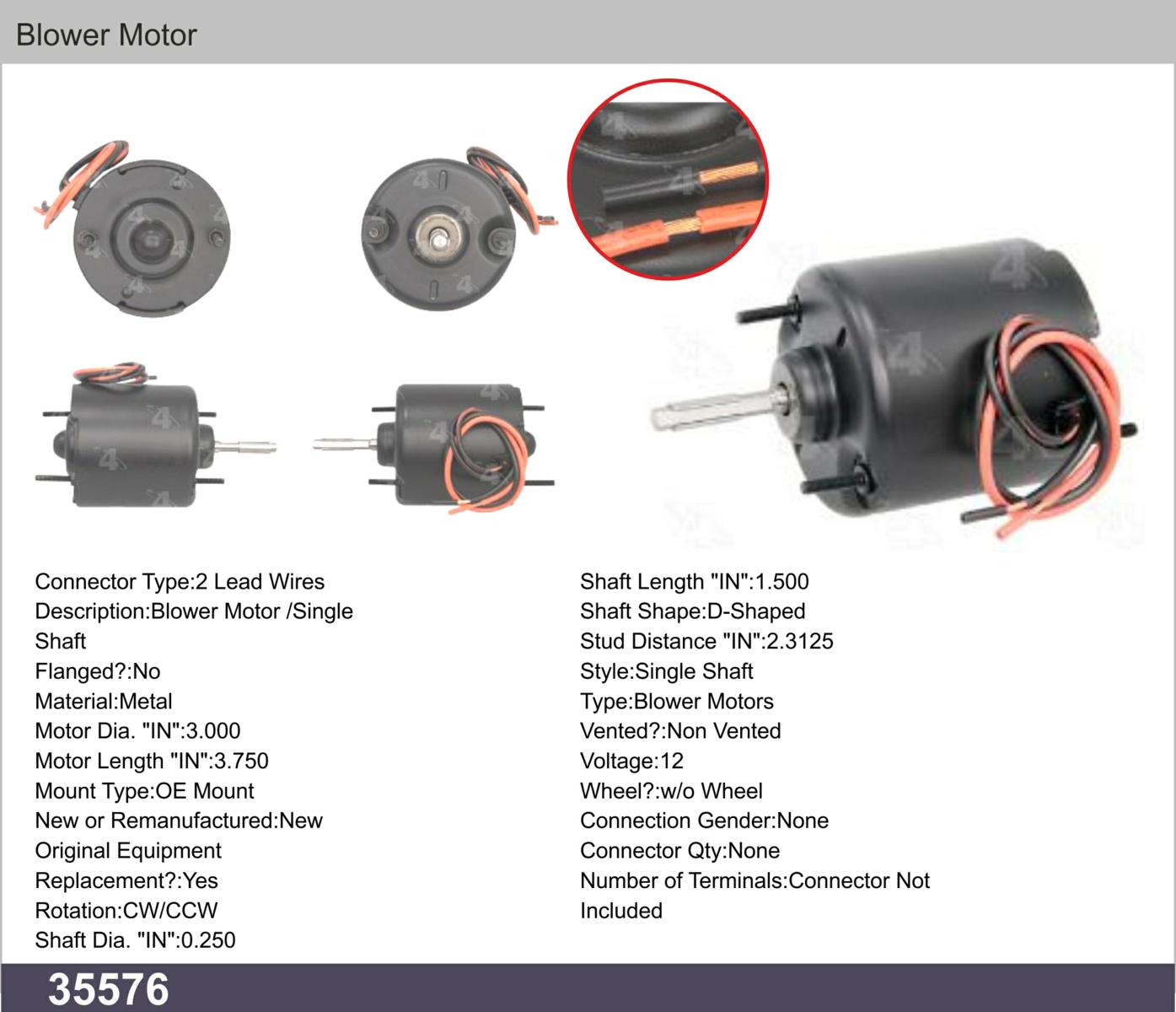 Blower Motor

Connector Type:2 Lead Wires
Description:Blower Motor /Single Shaft
Flanged?:No
Material:Metal
Motor Dia. "IN":3.000
Motor Length "IN":3.750
Mount Type:OE Mount
New or Remanufactured:New
Original Equipment Replacement?:Yes
Rotation:CW/CCW
Shaft Dia. "IN":0.250

Shaft Length "IN":1.500
Shaft Shape:D-Shaped
Stud Distance "IN":2.3125
Style:Single Shaft
Type:Blower Motors
Vented?:Non Vented
Voltage:12
Wheel?:w/o Wheel
Connection Gender:None
Connector Qty:None
Number of Terminals:Connector Not Included

35576