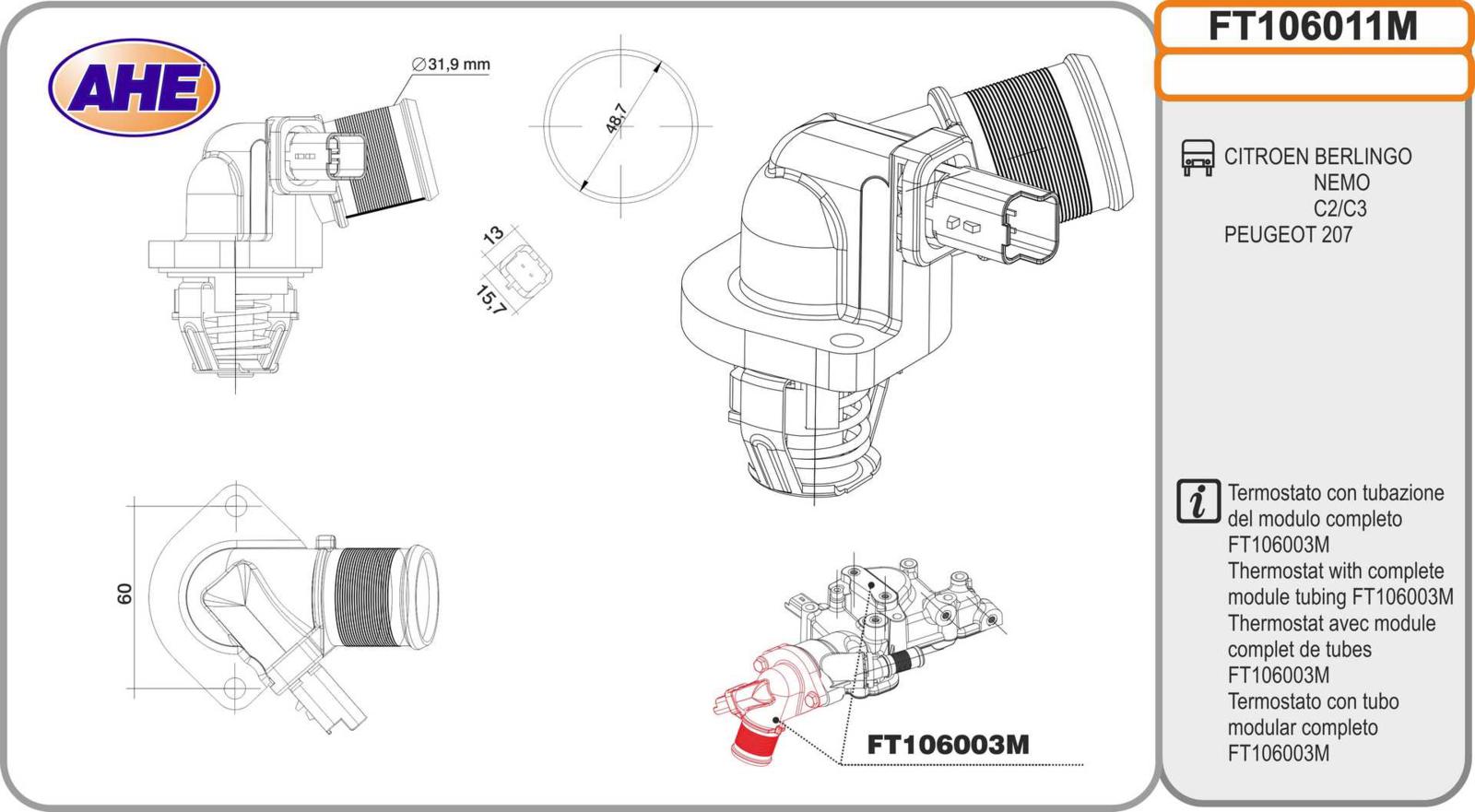 AHE

∅31,9 mm

48,7

13

15,7

60

FT106003M

FT106011M

CITROEN BERLINGO
NEMO
C2/C3
PEUGEOT 207

Termostato con tubazione del modulo completo FT106003M
Thermostat with complete module tubing FT106003M
Thermostat avec module complet de tubes FT106003M
Termostato con tubo modular completo FT106003M